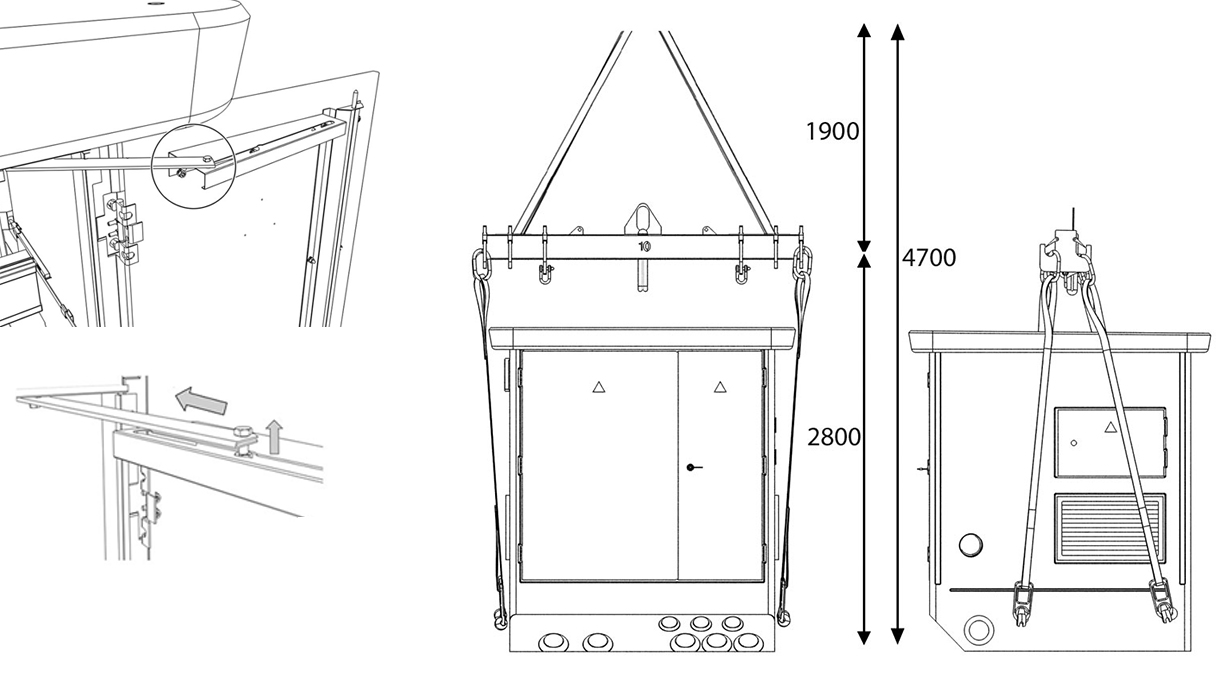 10
1900
4700
2800